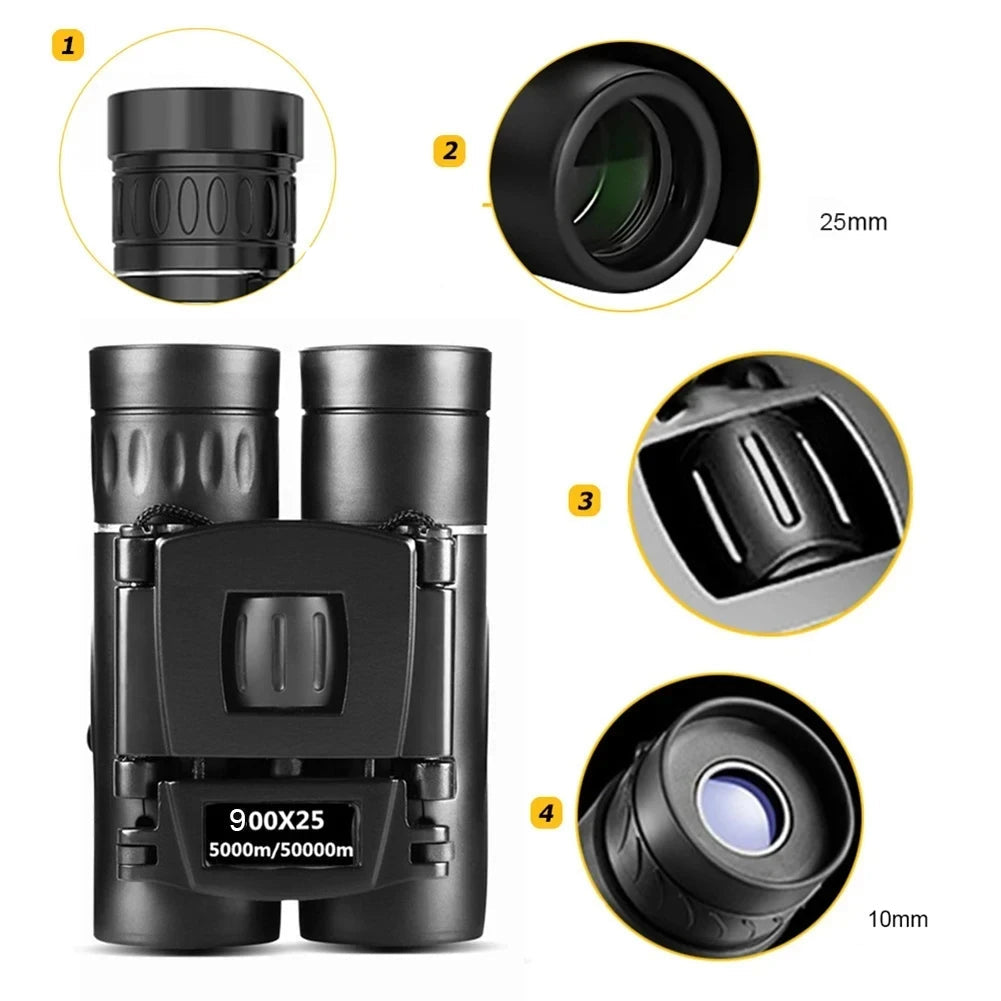 1

2

25mm

3

900X25
5000m/50000m

4

10mm